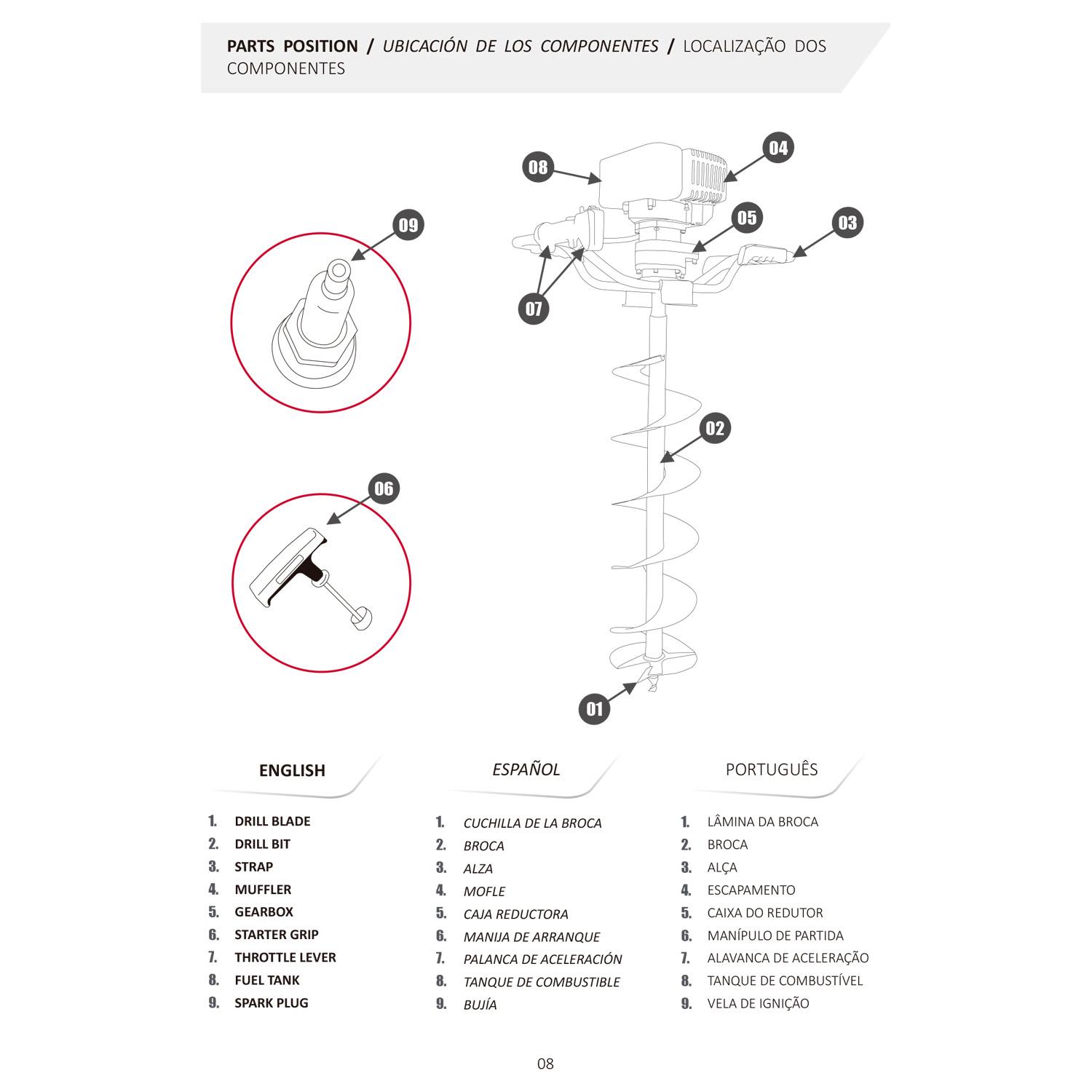 PARTS POSITION / UBICACIÓN DE LOS COMPONENTES / LOCALIZAÇÃO DOS COMPONENTES

08
04
09
05
03
07
02
06
01

ENGLISH

1. DRILL BLADE
2. DRILL BIT
3. STRAP
4. MUFFLER
5. GEARBOX
6. STARTER GRIP
7. THROTTLE LEVER
8. FUEL TANK
9. SPARK PLUG

ESPAÑOL

1. CUCHILLA DE LA BROCA
2. BROCA
3. ALZA
4. MOFLE
5. CAJA REDUCTORA
6. MANIJA DE ARRANQUE
7. PALANCA DE ACELERACIÓN
8. TANQUE DE COMBUSTIBLE
9. BUJÍA

PORTUGUÊS

1. LÂMINA DA BROCA
2. BROCA
3. ALÇA
4. ESCAPAMENTO
5. CAIXA DO REDUTOR
6. MANÍPULO DE PARTIDA
7. ALAVANCA DE ACELERAÇÃO
8. TANQUE DE COMBUSTÍVEL
9. VELA DE IGNIÇÃO

08