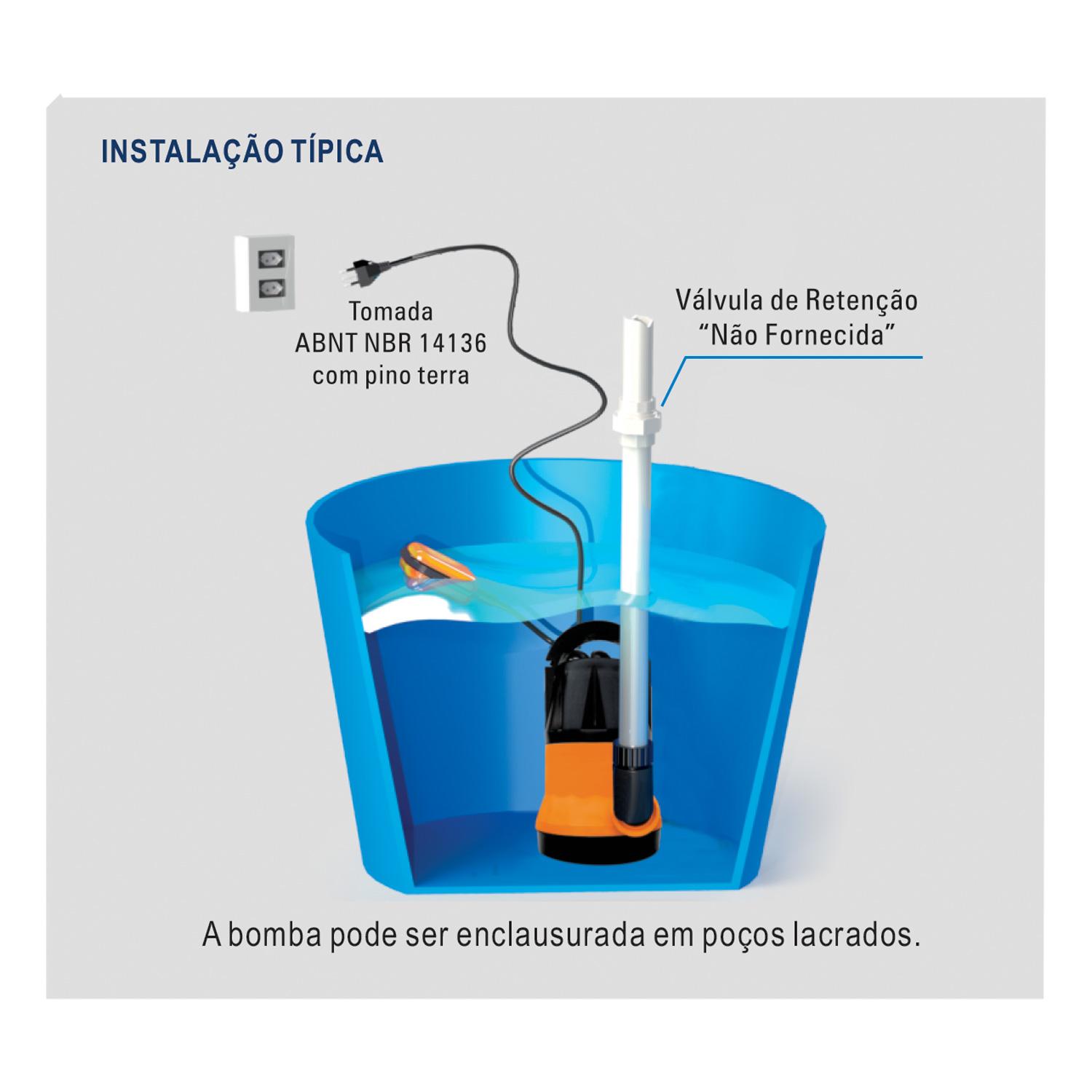 INSTALAÇÃO TÍPICA

Tomada
ABNT NBR 14136
com pino terra

Válvula de Retenção
“Não Fornecida”

A bomba pode ser enclausurada em poços lacrados.