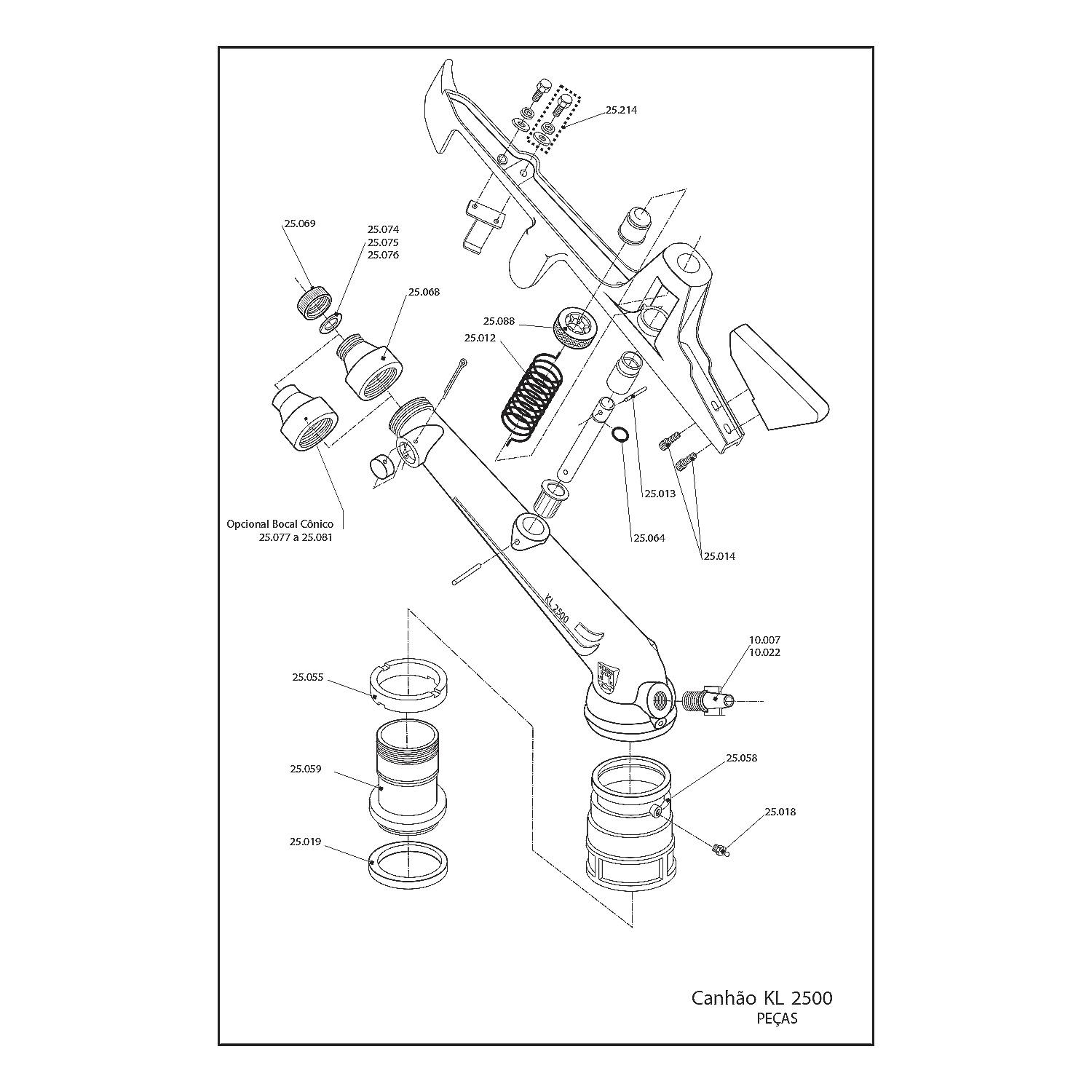 25.214

25.069

25.074
25.075
25.076

25.068

25.088

25.012

25.013

25.064

25.014

Opcional Bocal Cônico
25.077 a 25.081

KL 2500

10.007
10.022

25.055

25.059

25.019

25.058

25.018

Canhão KL 2500
PEÇAS