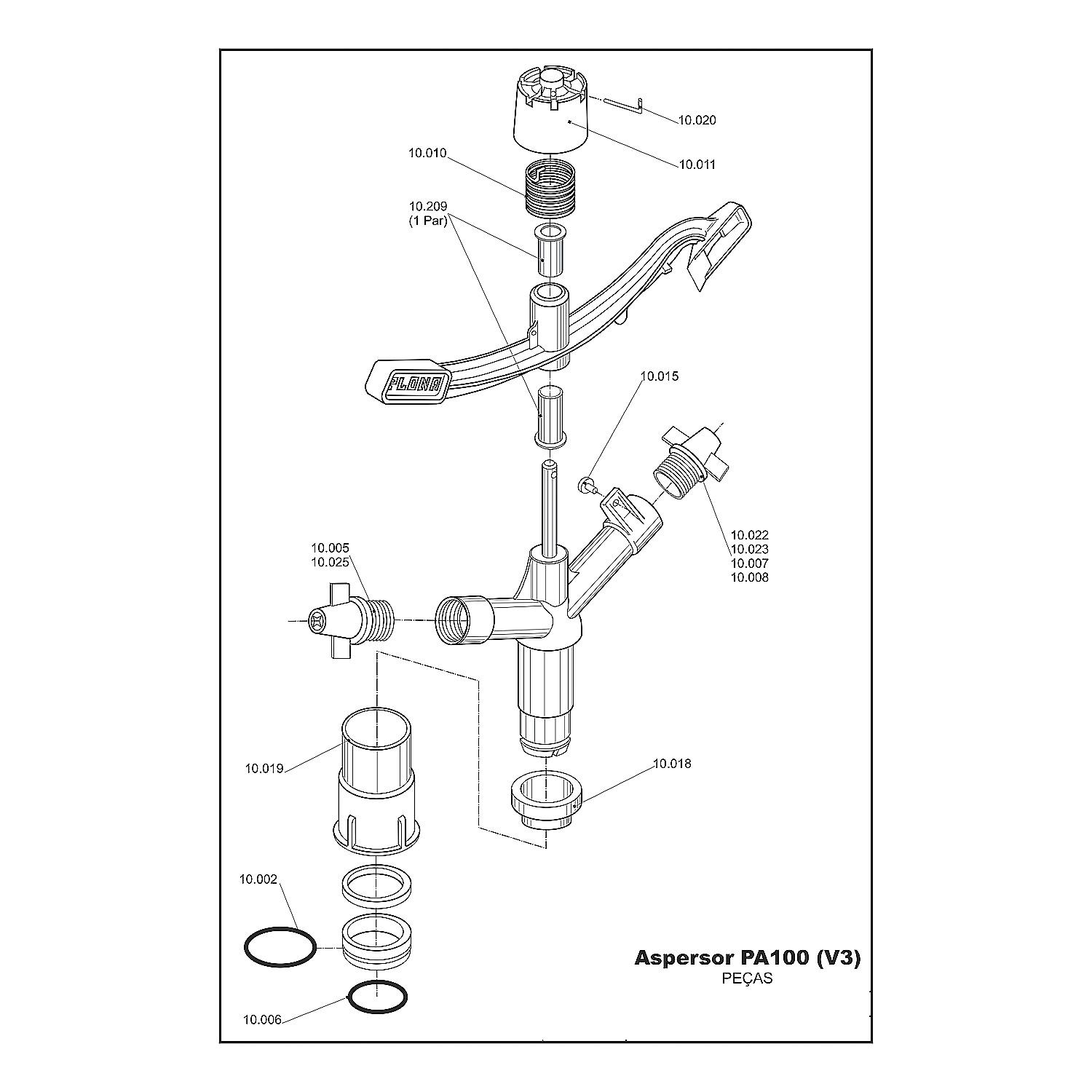 10.020

10.011

10.010

10.209
(1 Par)

PLONA

10.015

10.022
10.023
10.007
10.008

10.005
10.025

10.019

10.018

10.002

10.006

Aspersor PA100 (V3)
PEÇAS