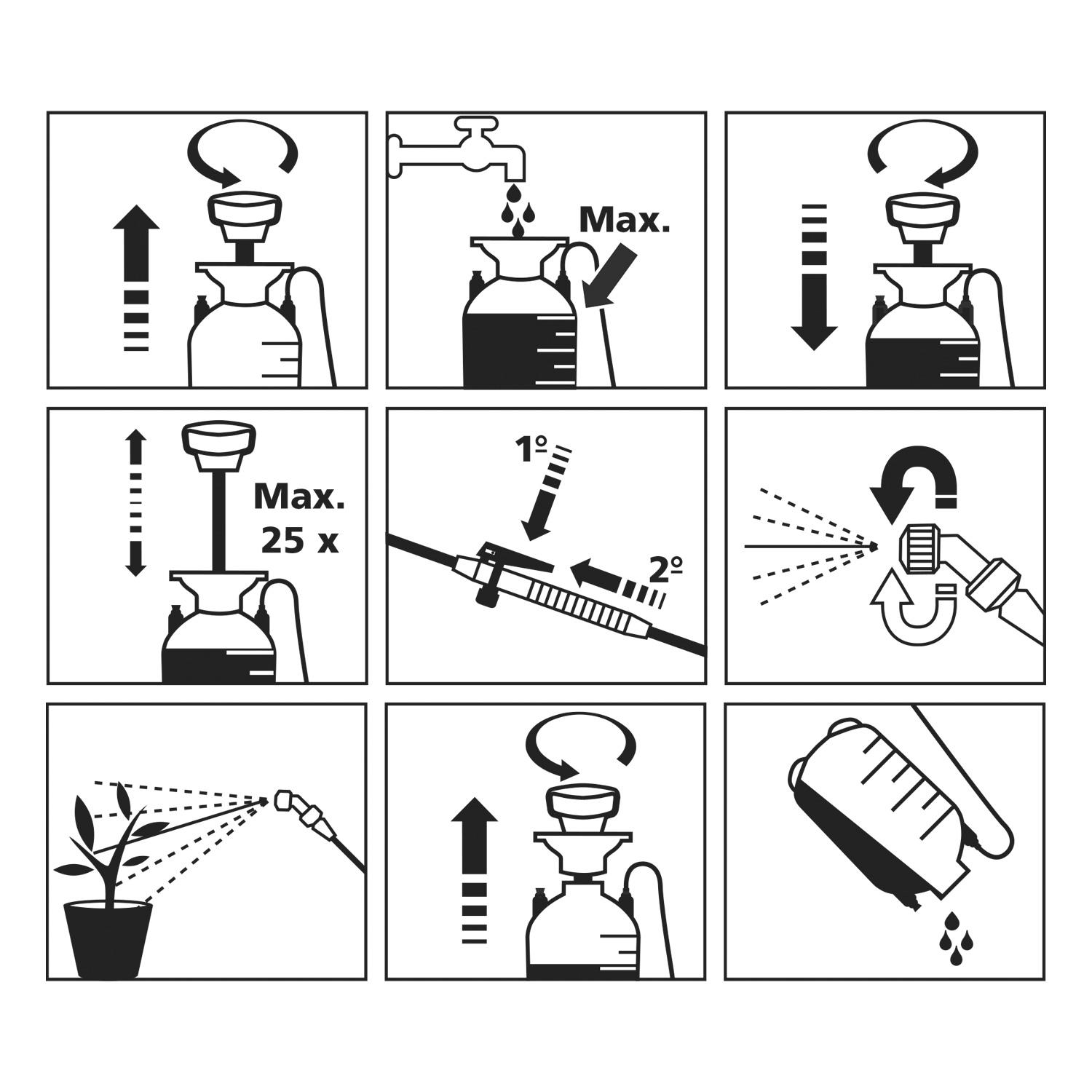 Max.

Max.
25 x

1º

2º