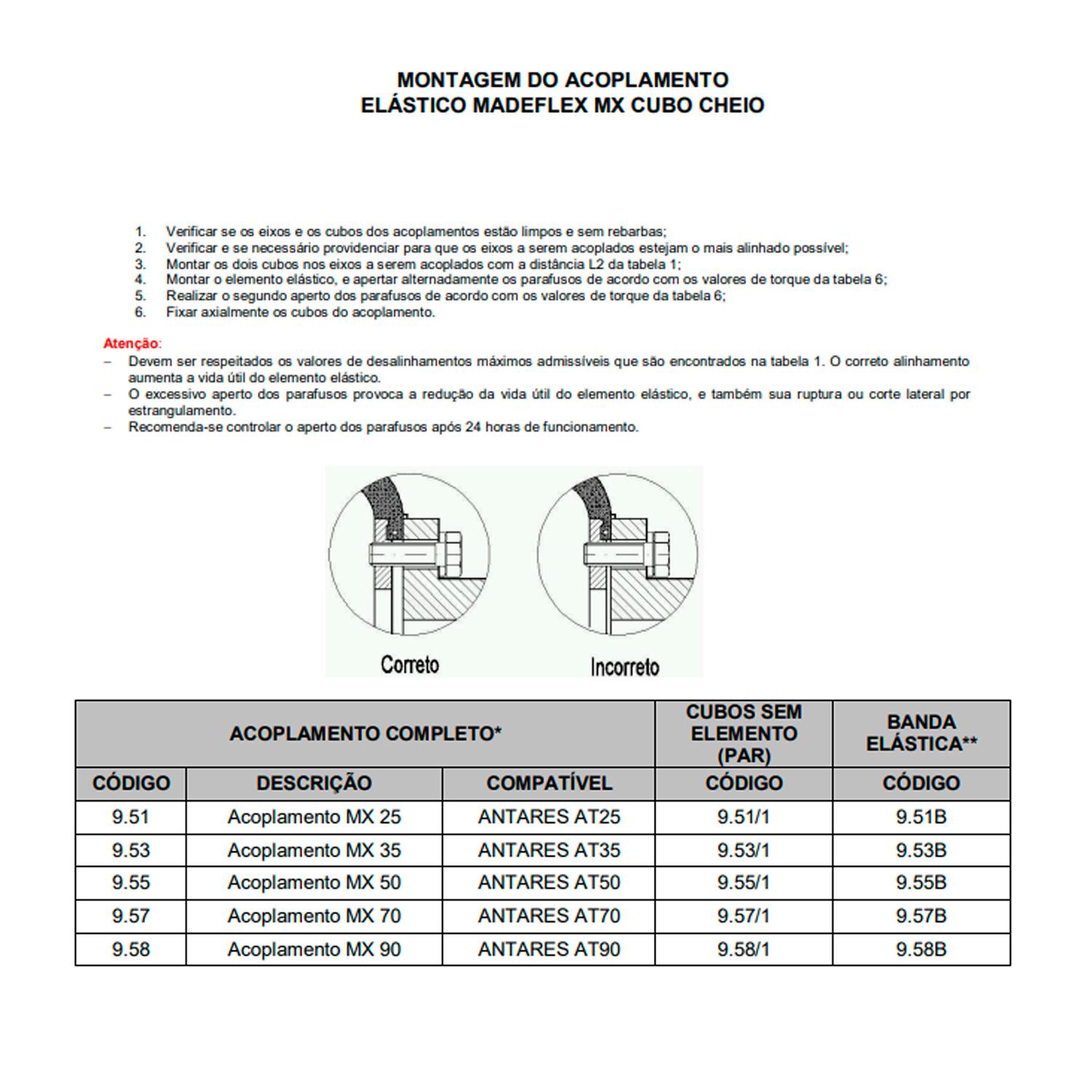 MONTAGEM DO ACOPLAMENTO
ELÁSTICO MADEFLEX MX CUBO CHEIO

1. Verificar se os eixos e os cubos dos acoplamentos estão limpos e sem rebarbas;
2. Verificar e se necessário providenciar para que os eixos a serem acoplados estejam o mais alinhado possível;
3. Montar os dois cubos nos eixos a serem acoplados com a distância L2 da tabela 1;
4. Montar o elemento elástico, e apertar alternadamente os parafusos de acordo com os valores de torque da tabela 6;
5. Realizar o segundo aperto dos parafusos de acordo com os valores de torque da tabela 6;
6. Fixar axialmente os cubos do acoplamento.

Atenção:
– Devem ser respeitados os valores de desalinhamentos máximos admissíveis que são encontrados na tabela 1. O correto alinhamento aumenta a vida útil do elemento elástico.
– O excessivo aperto dos parafusos provoca a redução da vida útil do elemento elástico, e também sua ruptura ou corte lateral por estrangulamento.
– Recomenda-se controlar o aperto dos parafusos após 24 horas de funcionamento.

Correto

Incorreto

| ACOPLAMENTO COMPLETO* | | | CUBOS SEM ELEMENTO (PAR) | BANDA ELÁSTICA** |
|---|---|---|---|---|
| CÓDIGO | DESCRIÇÃO | COMPATÍVEL | CÓDIGO | CÓDIGO |
| 9.51 | Acoplamento MX 25 | ANTARES AT25 | 9.51/1 | 9.51B |
| 9.53 | Acoplamento MX 35 | ANTARES AT35 | 9.53/1 | 9.53B |
| 9.55 | Acoplamento MX 50 | ANTARES AT50 | 9.55/1 | 9.55B |
| 9.57 | Acoplamento MX 70 | ANTARES AT70 | 9.57/1 | 9.57B |
| 9.58 | Acoplamento MX 90 | ANTARES AT90 | 9.58/1 | 9.58B |